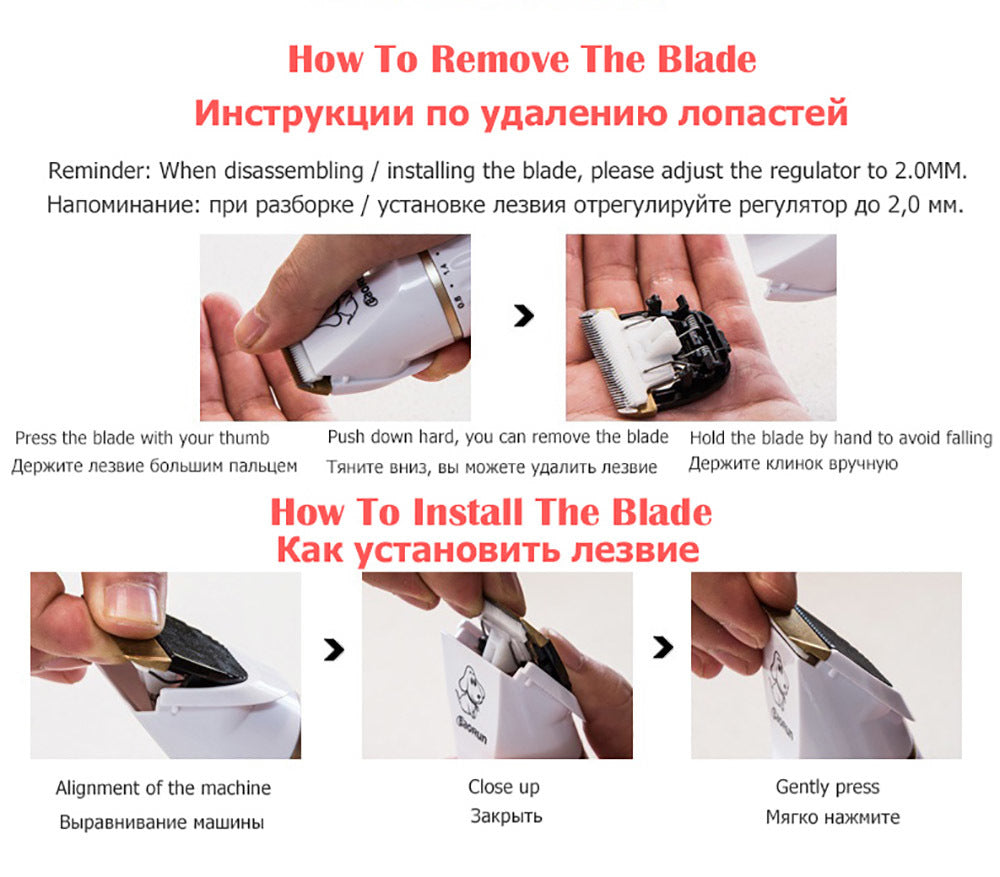 How To Remove The Blade
Инструкции по удалению лопастей

Reminder: When disassembling / installing the blade, please adjust the regulator to 2.0MM.
Напоминание: при разборке / установке лезвия отрегулируйте регулятор до 2,0 мм.

Press the blade with your thumb
Держите лезвие большим пальцем

Push down hard, you can remove the blade
Тяните вниз, вы можете удалить лезвие

Hold the blade by hand to avoid falling
Держите клинок вручную

How To Install The Blade
Как установить лезвие

Alignment of the machine
Выравнивание машины

Close up
Закрыть

Gently press
Мягко нажмите